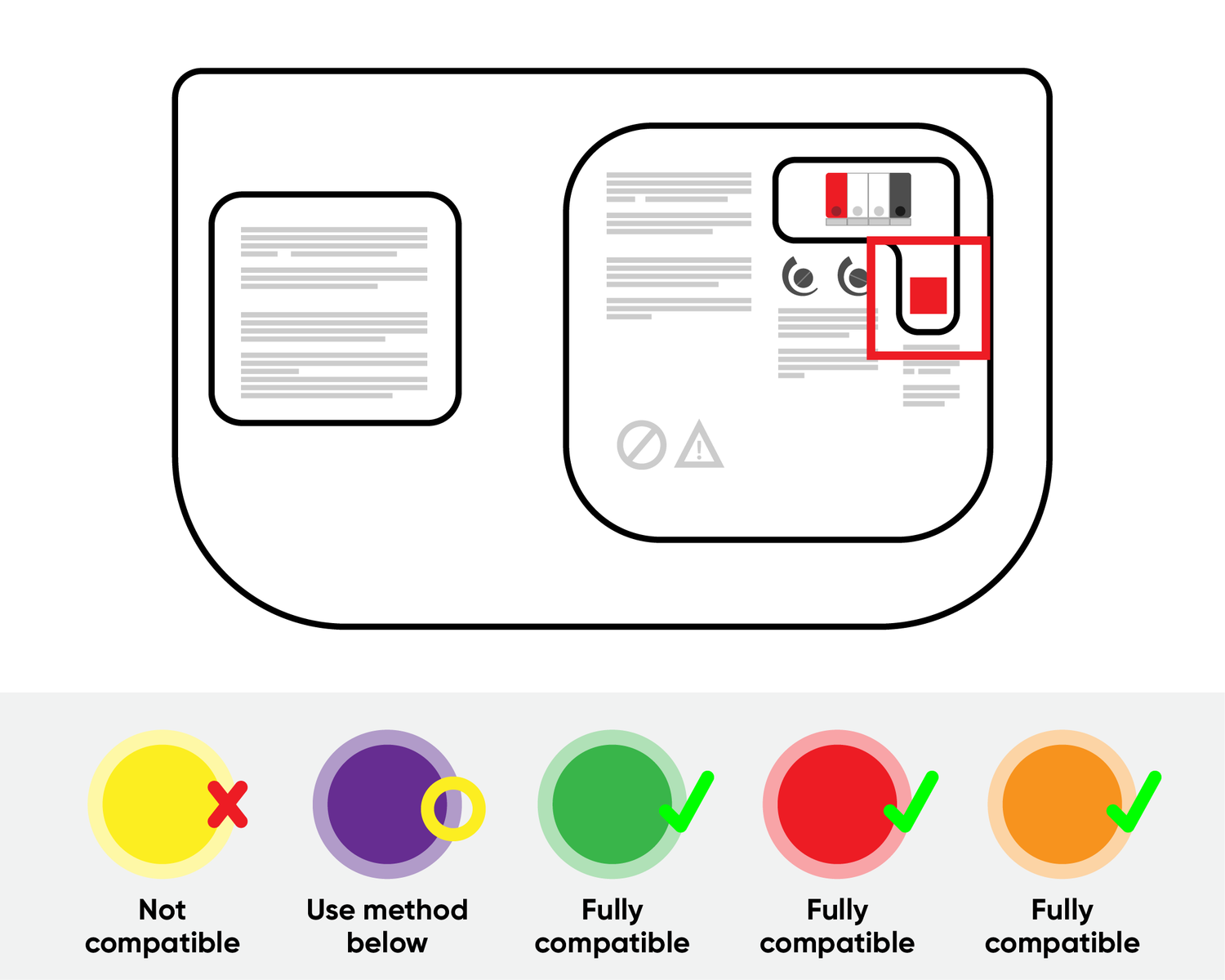 Not compatible

Use method below

Fully compatible

Fully compatible

Fully compatible